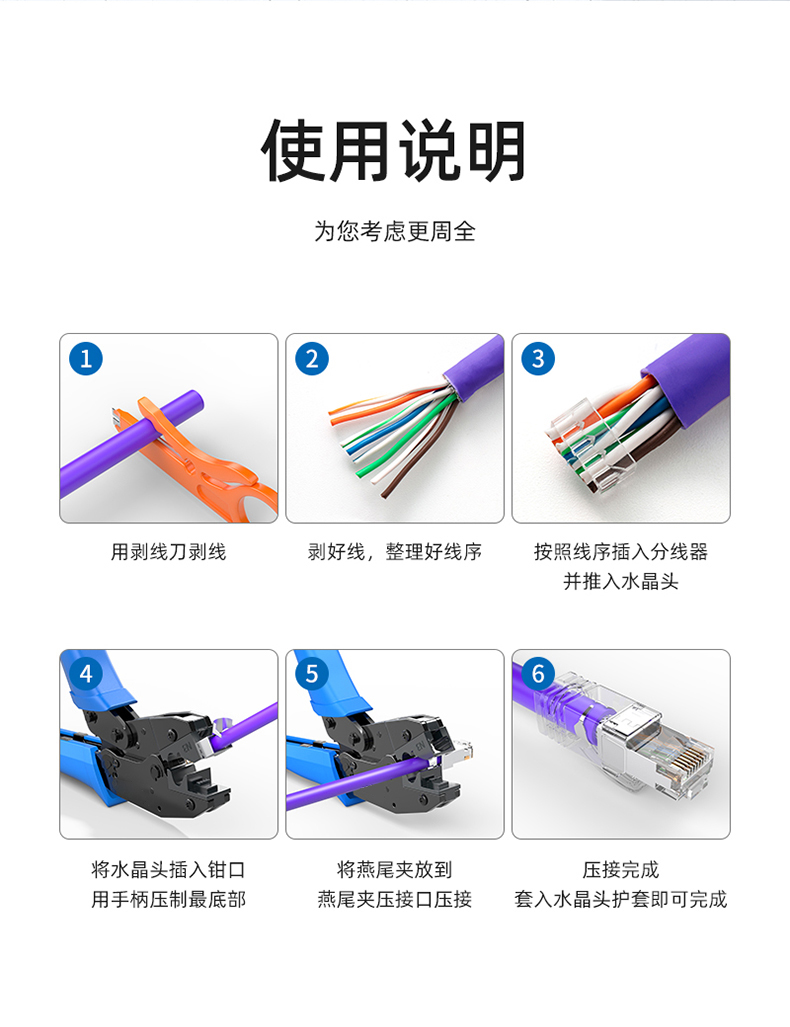 使用说明

为您考虑更周全

1

用剥线刀剥线

2

剥好线，整理好线序

3

按照线序插入分线器
并推入水晶头

4

将水晶头插入钳口
用手柄压制最底部

5

将燕尾夹放到
燕尾夹压接口压接

6

压接完成
套入水晶头护套即可完成